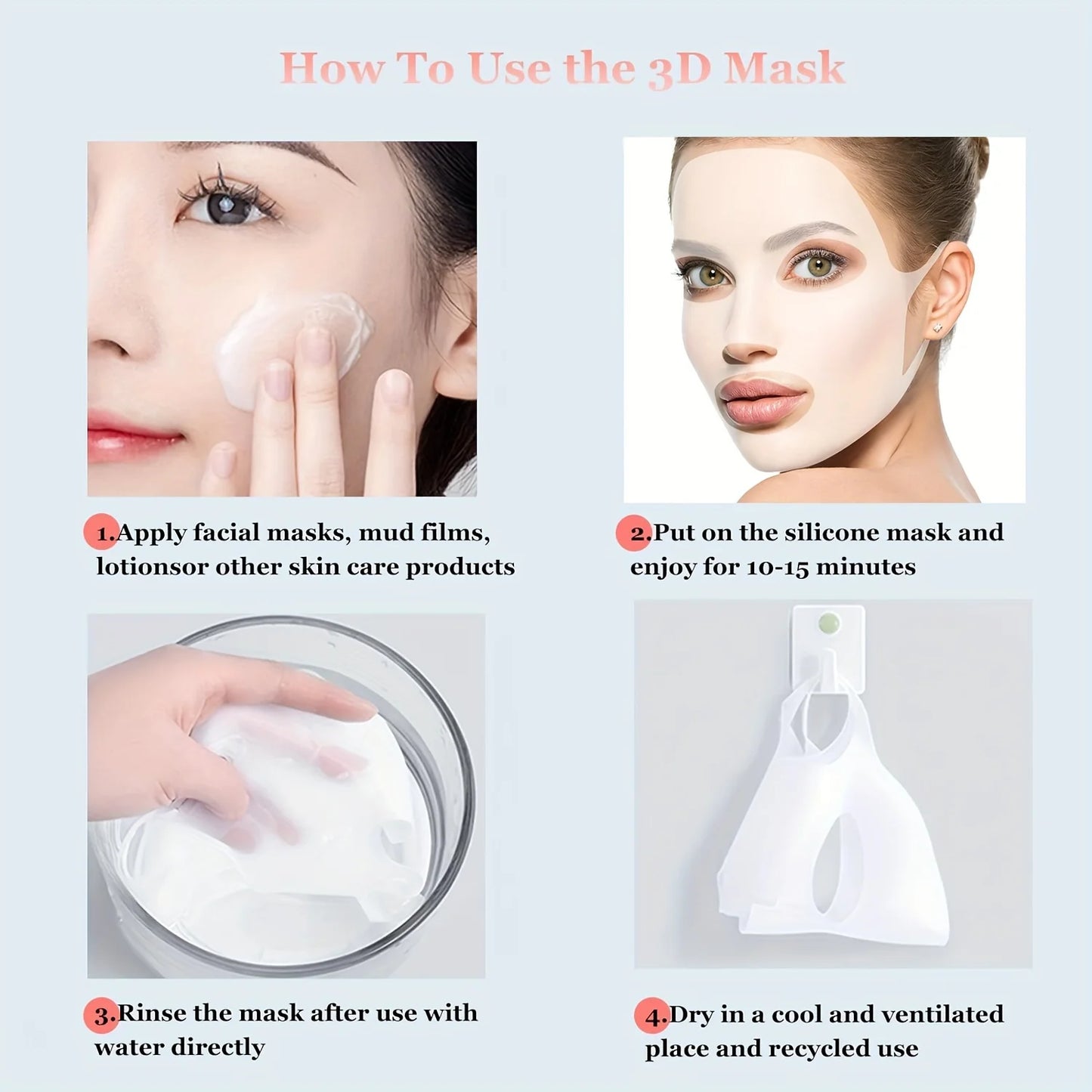 How To Use the 3D Mask

1.Apply facial masks, mud films, lotionsor other skin care products

2.Put on the silicone mask and enjoy for 10-15 minutes

3.Rinse the mask after use with water directly

4.Dry in a cool and ventilated place and recycled use