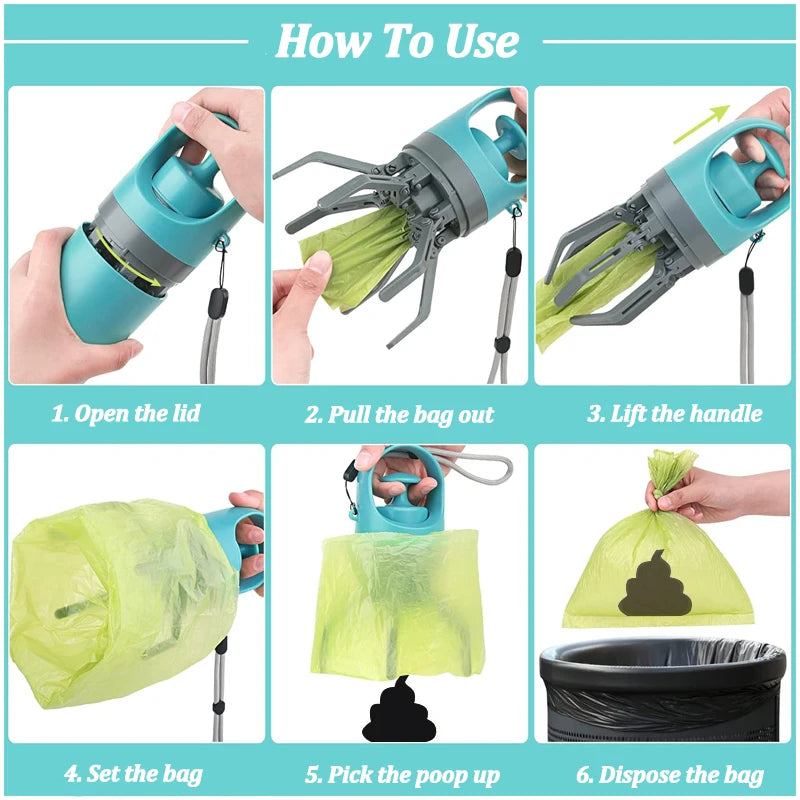 How To Use

1. Open the lid

2. Pull the bag out

3. Lift the handle

4. Set the bag

5. Pick the poop up

6. Dispose the bag